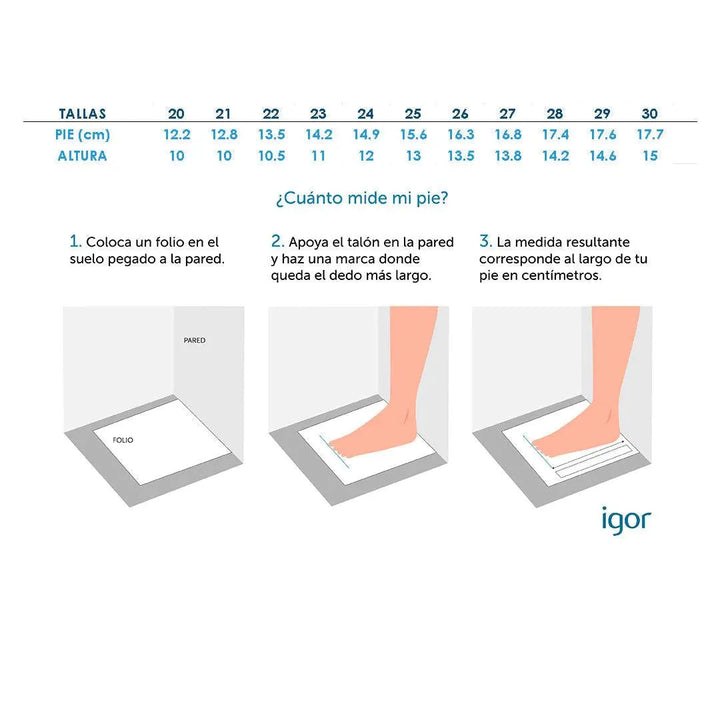 | TALLAS | 20 | 21 | 22 | 23 | 24 | 25 | 26 | 27 | 28 | 29 | 30 |
|---|---|---|---|---|---|---|---|---|---|---|---|
| PIE (cm) | 12.2 | 12.8 | 13.5 | 14.2 | 14.9 | 15.6 | 16.3 | 16.8 | 17.4 | 17.6 | 17.7 |
| ALTURA | 10 | 10 | 10.5 | 11 | 12 | 13 | 13.5 | 13.8 | 14.2 | 14.6 | 15 |

¿Cuánto mide mi pie?

1. Coloca un folio en el suelo pegado a la pared.

2. Apoya el talón en la pared y haz una marca donde queda el dedo más largo.

3. La medida resultante corresponde al largo de tu pie en centímetros.

PARED

FOLIO

igor