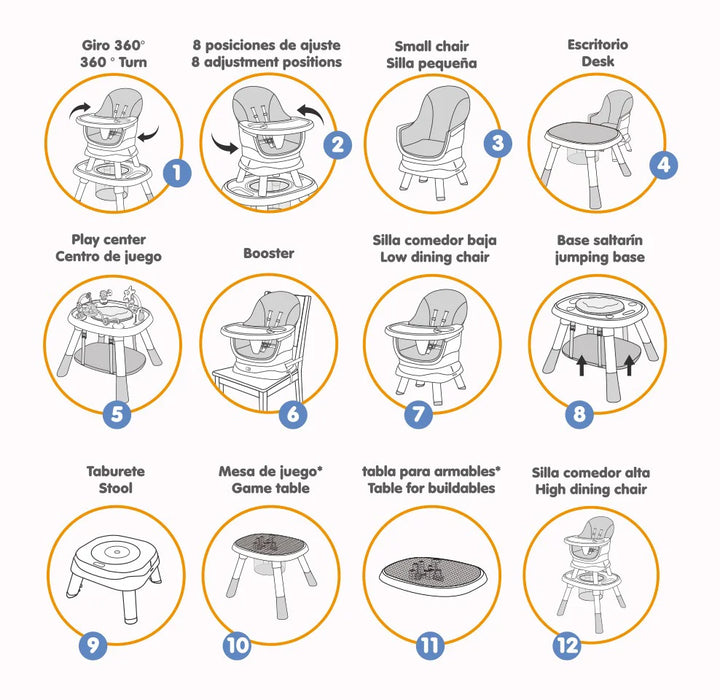 Giro 360°
360 ° Turn

1

8 posiciones de ajuste
8 adjustment positions

2

Small chair
Silla pequeña

3

Escritorio
Desk

4

Play center
Centro de juego

5

Booster

6

Silla comedor baja
Low dining chair

7

Base saltarín
jumping base

8

Taburete
Stool

9

Mesa de juego*
Game table

10

tabla para armables*
Table for buildables

11

Silla comedor alta
High dining chair

12