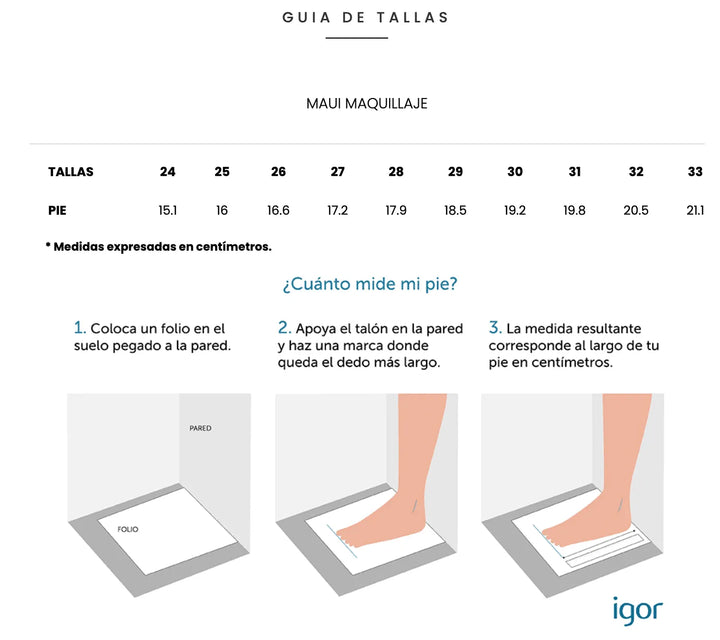 GUIA DE TALLAS

MAUI MAQUILLAJE

| TALLAS | 24 | 25 | 26 | 27 | 28 | 29 | 30 | 31 | 32 | 33 |
|---|---|---|---|---|---|---|---|---|---|---|
| PIE | 15.1 | 16 | 16.6 | 17.2 | 17.9 | 18.5 | 19.2 | 19.8 | 20.5 | 21.1 |

* Medidas expresadas en centímetros.

¿Cuánto mide mi pie?

1. Coloca un folio en el suelo pegado a la pared.

2. Apoya el talón en la pared y haz una marca donde queda el dedo más largo.

3. La medida resultante corresponde al largo de tu pie en centímetros.

PARED

FOLIO

igor